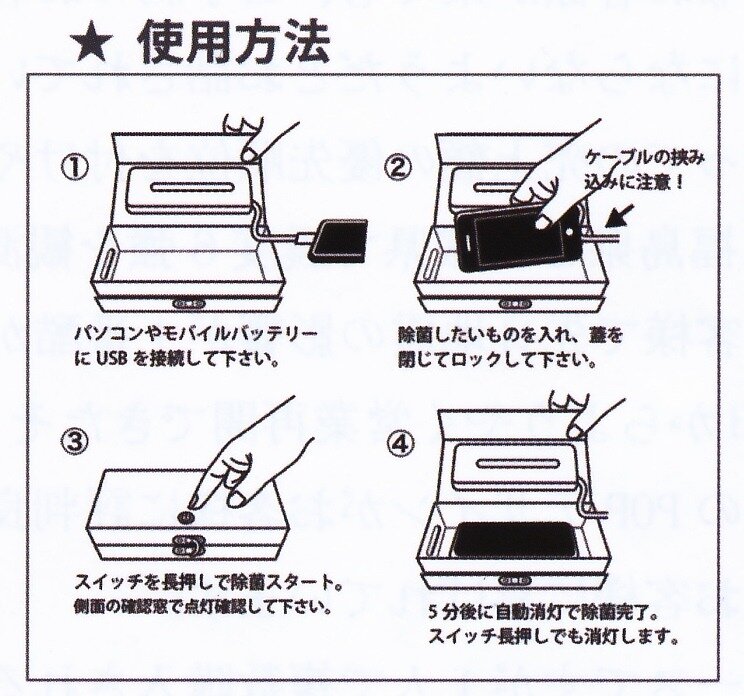 ★ 使用方法

①

パソコンやモバイルバッテリーに USB を接続して下さい。

②

ケーブルの挟み込みに注意！

除菌したいものを入れ、蓋を閉じてロックして下さい。

③

スイッチを長押しで除菌スタート。
側面の確認窓で点灯確認して下さい。

④

5 分後に自動消灯で除菌完了。
スイッチ長押しでも消灯します。